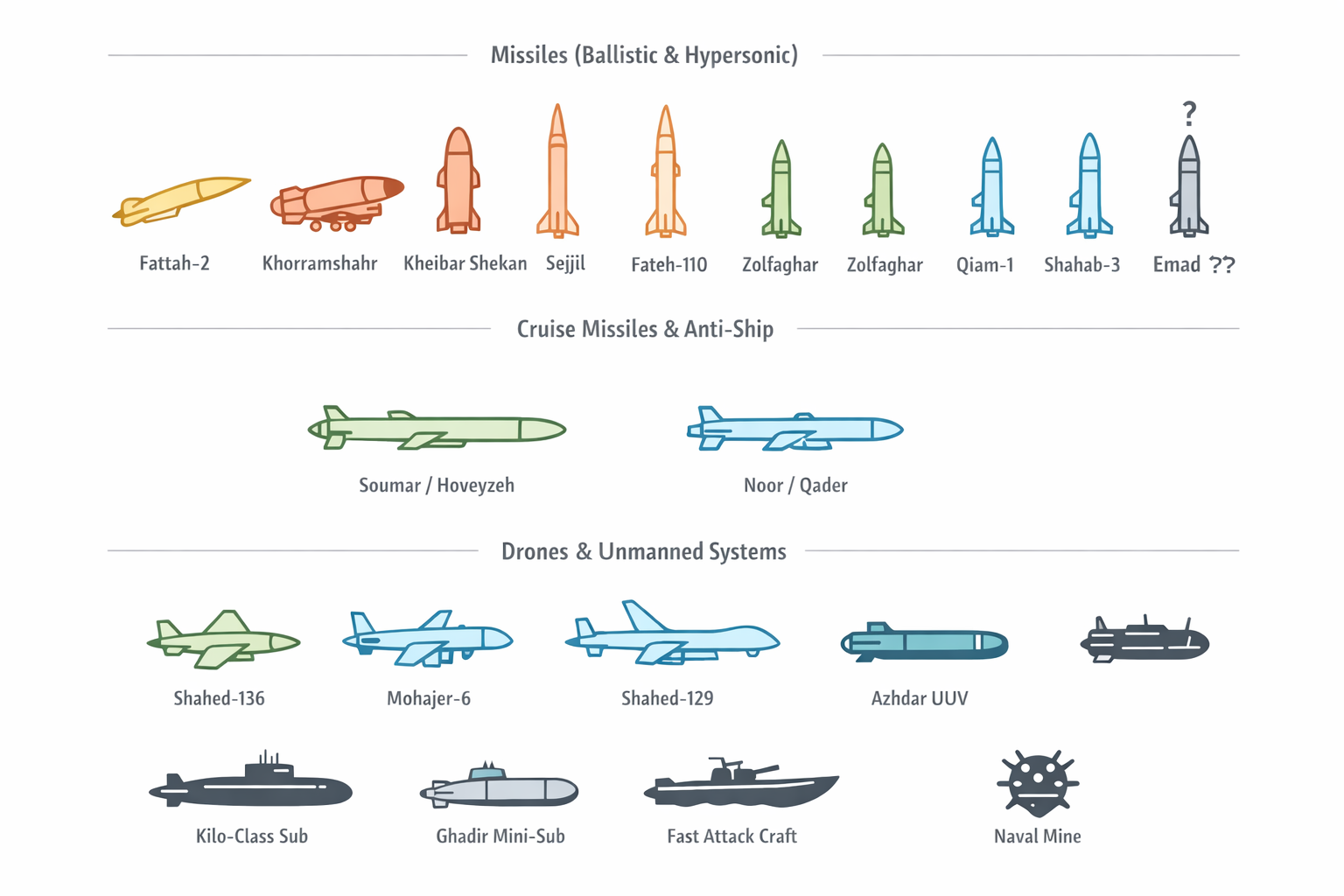 Missiles (Ballistic & Hypersonic)

?

Fattah-2 Khorramshahr Kheibar Shekan Sejjil Fateh-110 Zolfaghar Zolfaghar Qiam-1 Shahab-3 Emad ??

Cruise Missiles & Anti-Ship

Soumar / Hoveyzeh Noor / Qader

Drones & Unmanned Systems

Shahed-136 Mohajer-6 Shahed-129 Azhdar UUV

Kilo-Class Sub Ghadir Mini-Sub Fast Attack Craft Naval Mine